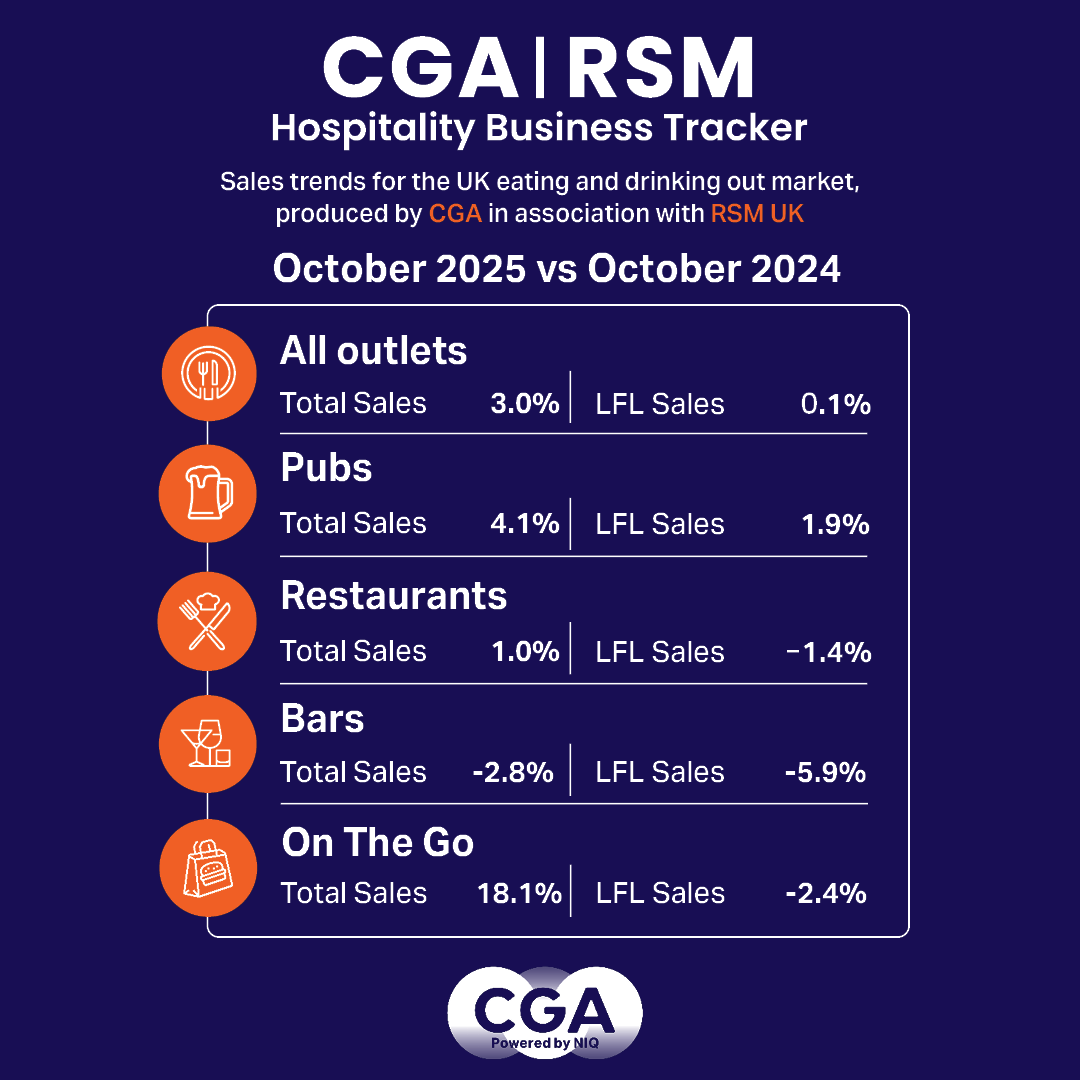 CGA | RSM
Hospitality Business Tracker

Sales trends for the UK eating and drinking out market, produced by CGA in association with RSM UK

October 2025 vs October 2024

All outlets
Total Sales 3.0% | LFL Sales 0.1%

Pubs
Total Sales 4.1% | LFL Sales 1.9%

Restaurants
Total Sales 1.0% | LFL Sales -1.4%

Bars
Total Sales -2.8% | LFL Sales -5.9%

On The Go
Total Sales 18.1% | LFL Sales -2.4%

CGA
Powered by NIQ