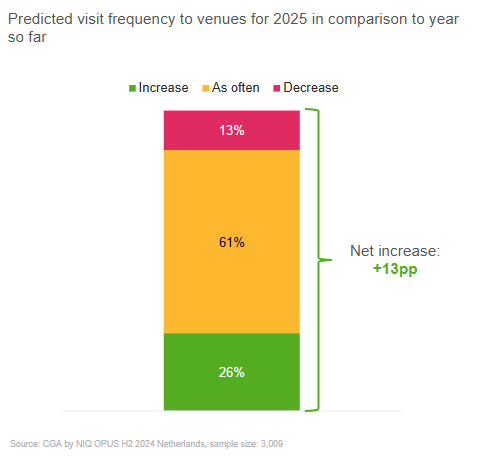 Predicted visit frequency to venues for 2025 in comparison to year so far

Increase As often Decrease

13%

61%

26%

Net increase:
+13pp

Source: CGA by NIQ OPUS H2 2024 Netherlands, sample size: 3,009